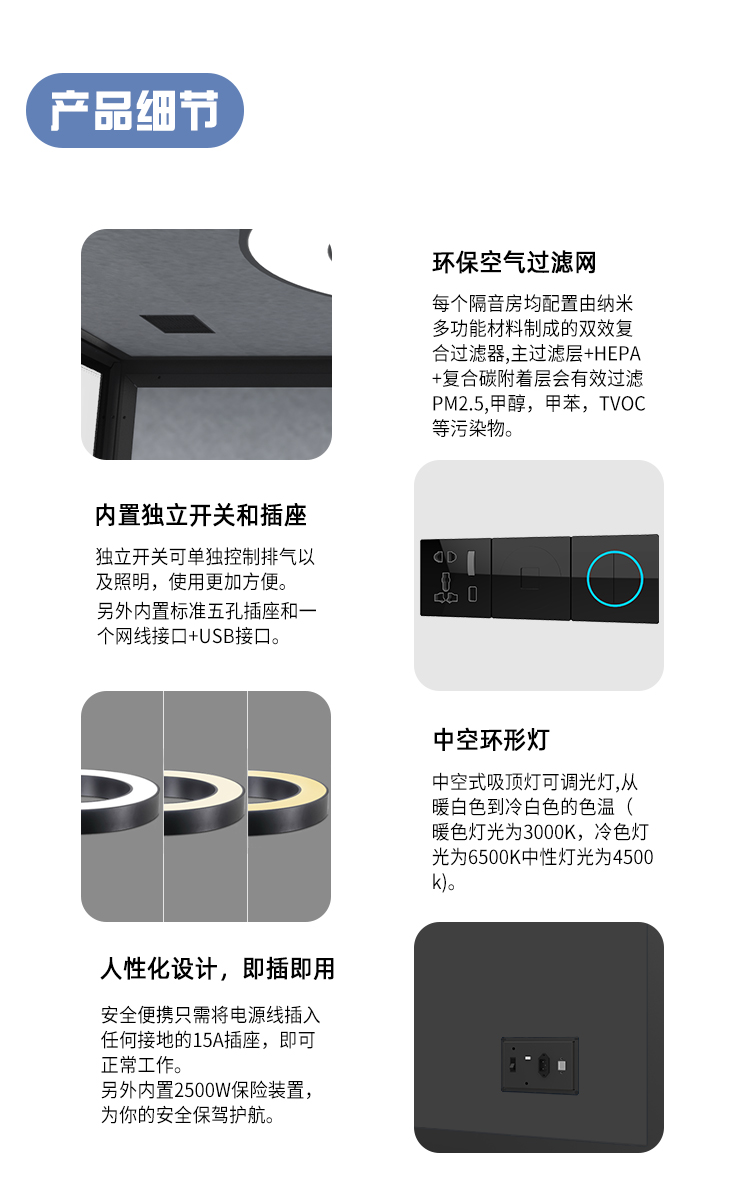 产品细节

环保空气过滤网

每个隔音房均配置由纳米多功能材料制成的双效复合过滤器,主过滤层+HEPA+复合碳附着层会有效过滤PM2.5,甲醇，甲苯，TVOC等污染物。

内置独立开关和插座

独立开关可单独控制排气以及照明，使用更加方便。
另外内置标准五孔插座和一个网线接口+USB接口。

中空环形灯

中空式吸顶灯可调光灯,从暖白色到冷白色的色温（暖色灯光为3000K，冷色灯光为6500K中性灯光为4500k)。

人性化设计，即插即用

安全便携只需将电源线插入任何接地的15A插座，即可正常工作。
另外内置2500W保险装置，为你的安全保驾护航。